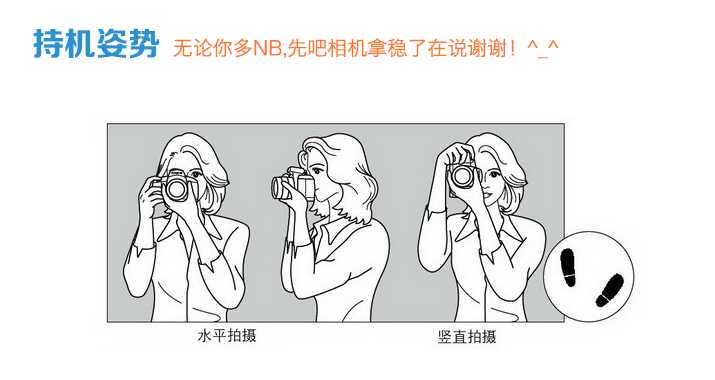 持机姿势 无论你多NB,先吧相机拿稳了在说谢谢！^_^

水平拍摄

竖直拍摄