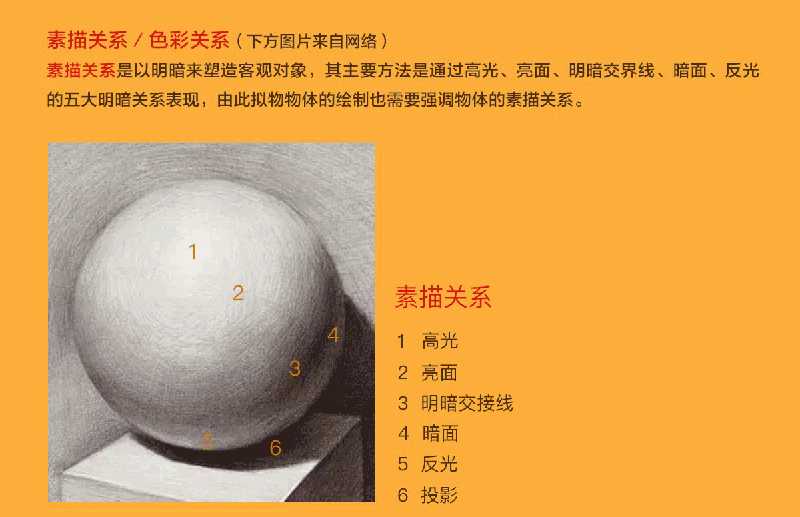 素描关系 / 色彩关系（下方图片来自网络）

素描关系是以明暗来塑造客观对象，其主要方法是通过高光、亮面、明暗交界线、暗面、反光的五大明暗关系表现，由此拟物物体的绘制也需要强调物体的素描关系。

1

2

4

3

5

6

素描关系

1 高光
2 亮面
3 明暗交接线
4 暗面
5 反光
6 投影